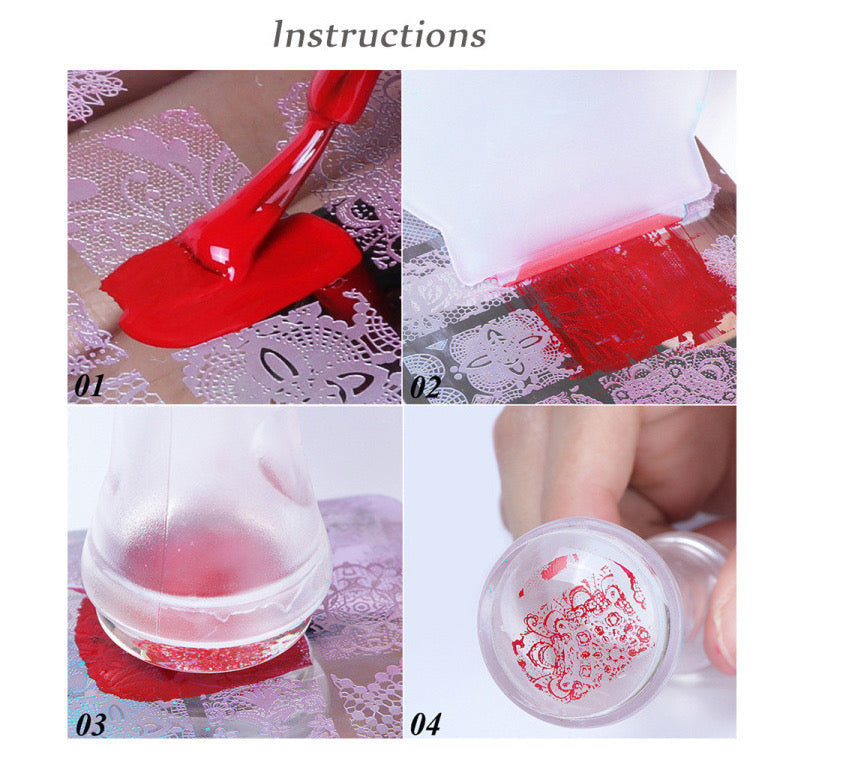 Instructions

01

02

03

04